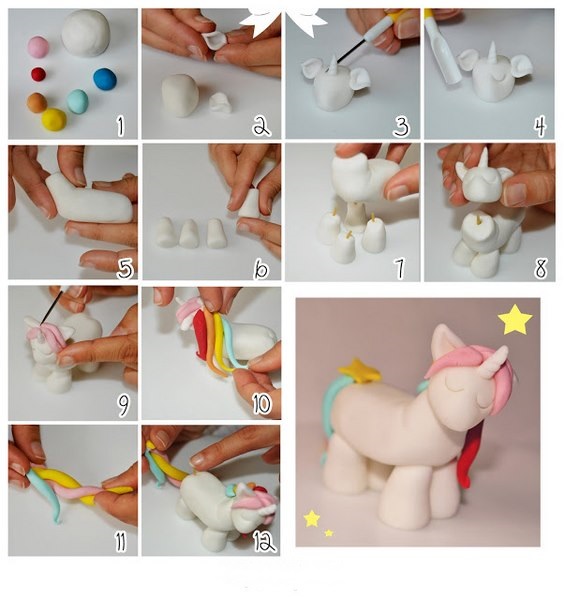 1
2
3
4
5
6
7
8
9
10
11
12