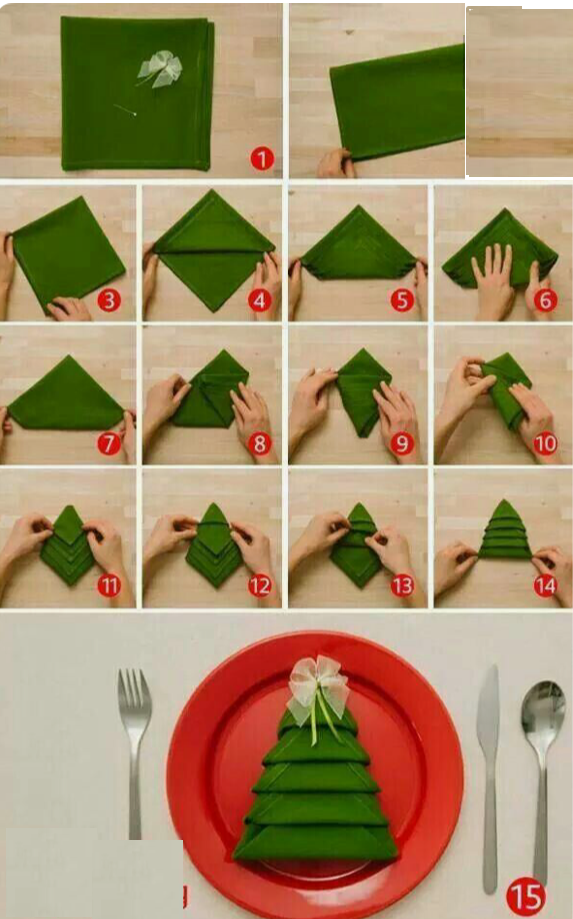 1
3
4
5
6
7
8
9
10
11
12
13
14
15